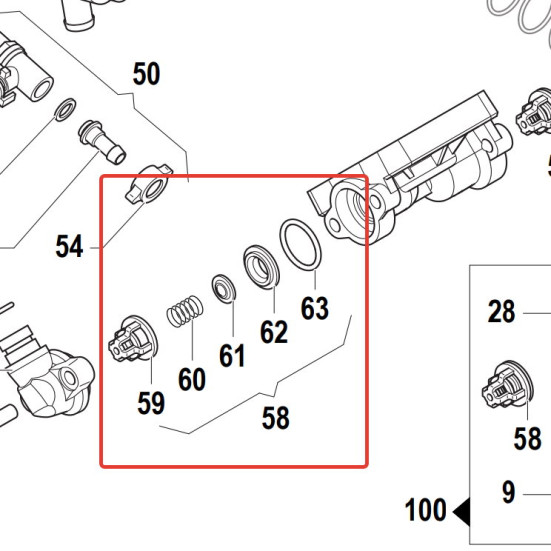 50

54

63

62

61

60

59

58

28

58

9

100